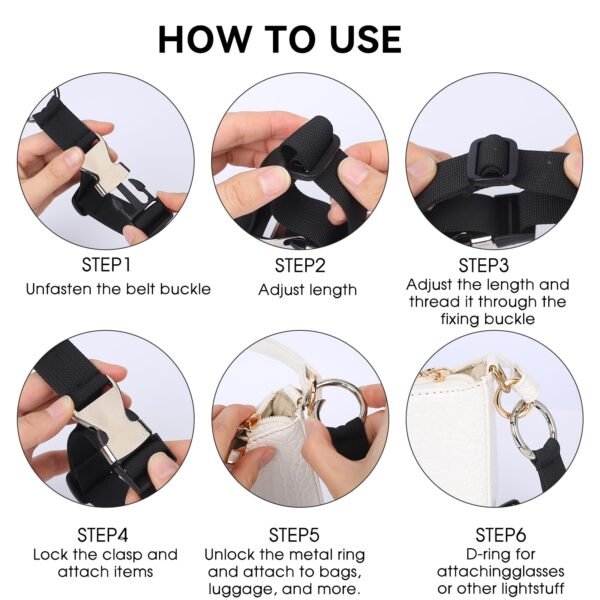 HOW TO USE

STEP1
Unfasten the belt buckle

STEP2
Adjust length

STEP3
Adjust the length and thread it through the fixing buckle

STEP4
Lock the clasp and attach items

STEP5
Unlock the metal ring and attach to bags, luggage, and more.

STEP6
D-ring for attachingglasses or other lightstuff