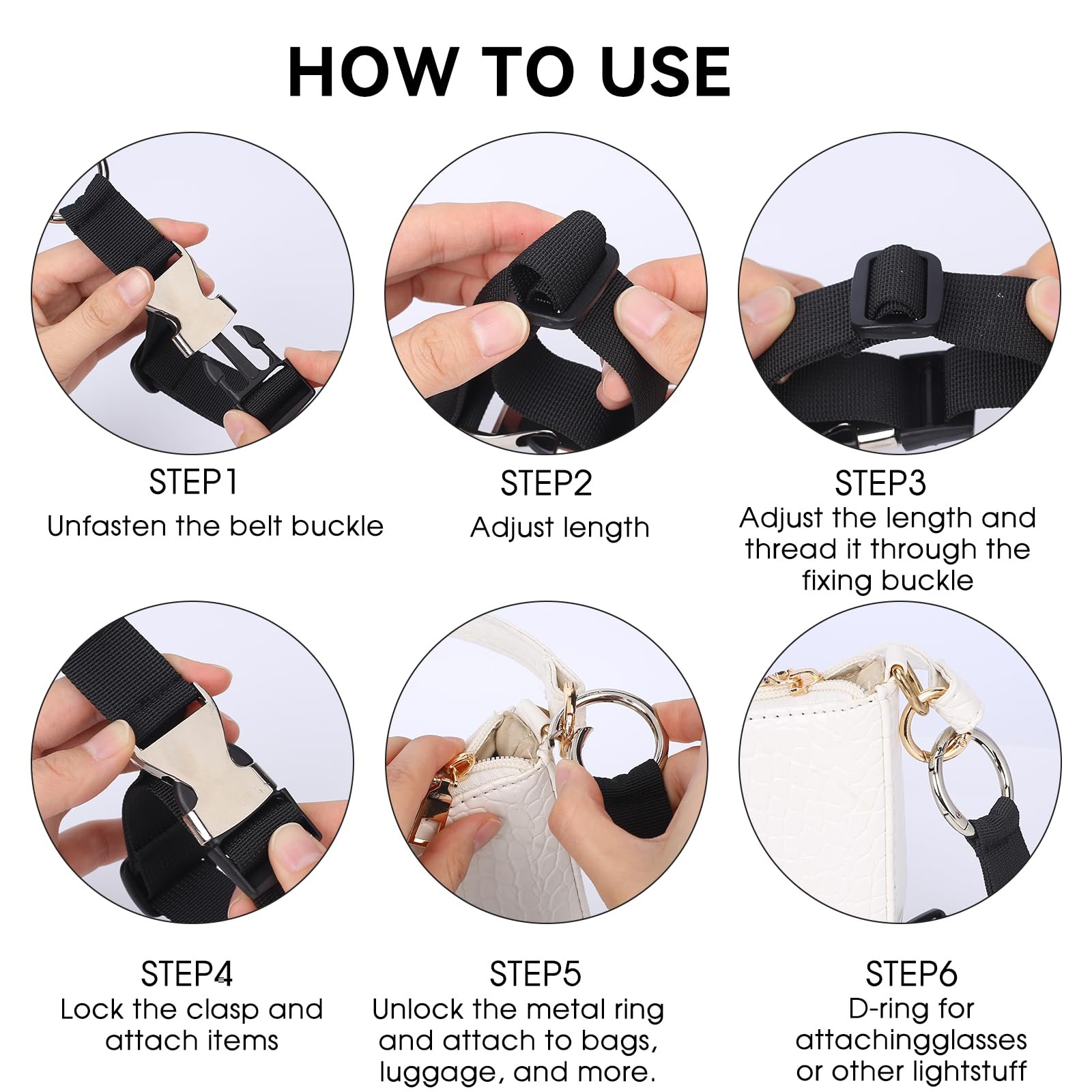 HOW TO USE

STEP1
Unfasten the belt buckle

STEP2
Adjust length

STEP3
Adjust the length and thread it through the fixing buckle

STEP4
Lock the clasp and attach items

STEP5
Unlock the metal ring and attach to bags, luggage, and more.

STEP6
D-ring for attachingglasses or other lightstuff