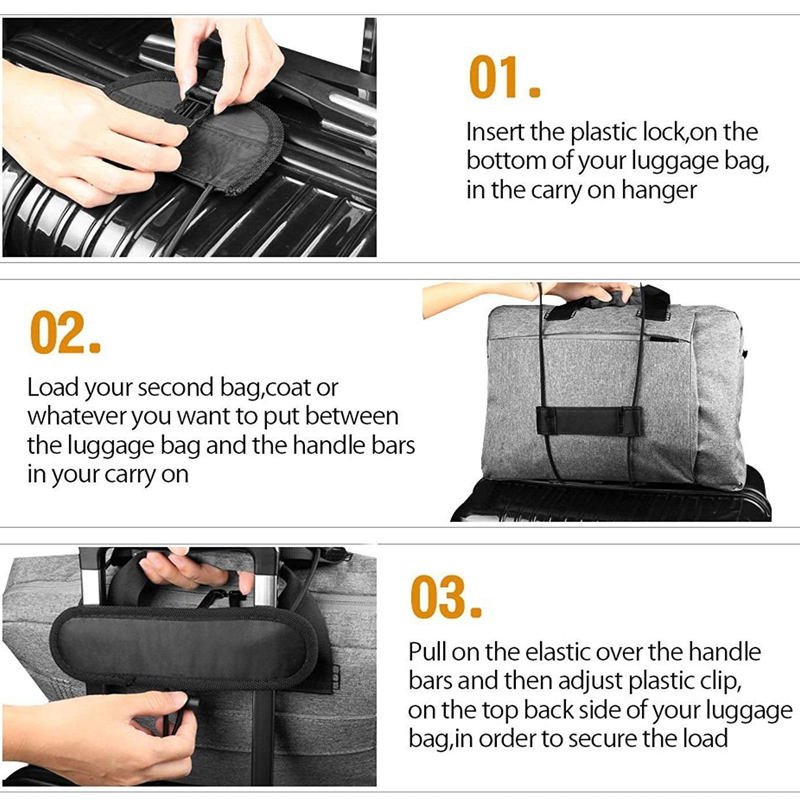 01.

Insert the plastic lock,on the bottom of your luggage bag, in the carry on hanger

02.

Load your second bag,coat or whatever you want to put between the luggage bag and the handle bars in your carry on

03.

Pull on the elastic over the handle bars and then adjust plastic clip, on the top back side of your luggage bag,in order to secure the load